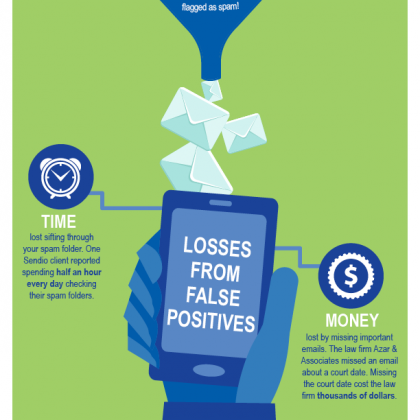 flagged as spam!

TIME
lost sifting through your spam folder. One Sendio client reported spending half an hour every day checking their spam folders.

LOSSES FROM FALSE POSITIVES

$

MONEY
lost by missing important emails. The law firm Azar & Associates missed an email about a court date. Missing the court date cost the law firm thousands of dollars.